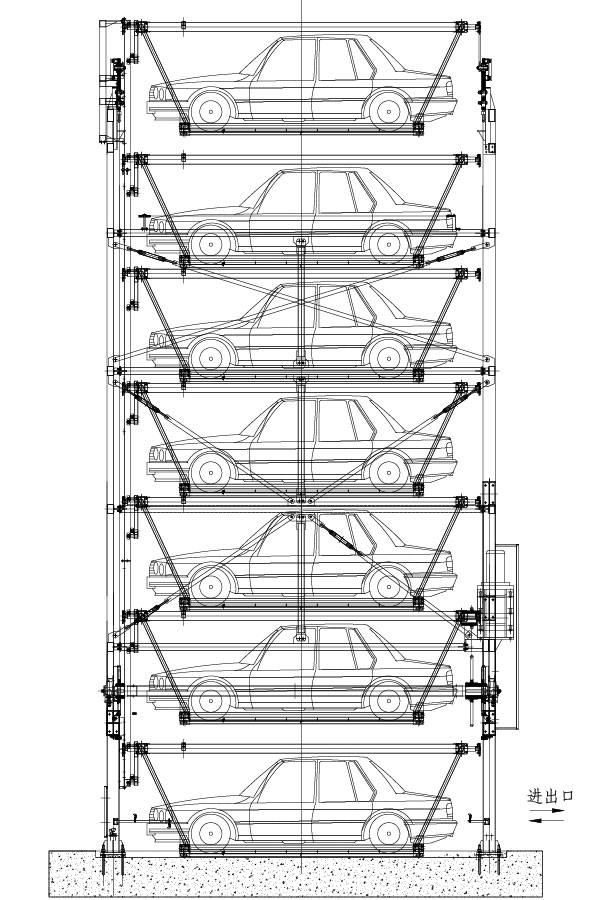 进出口